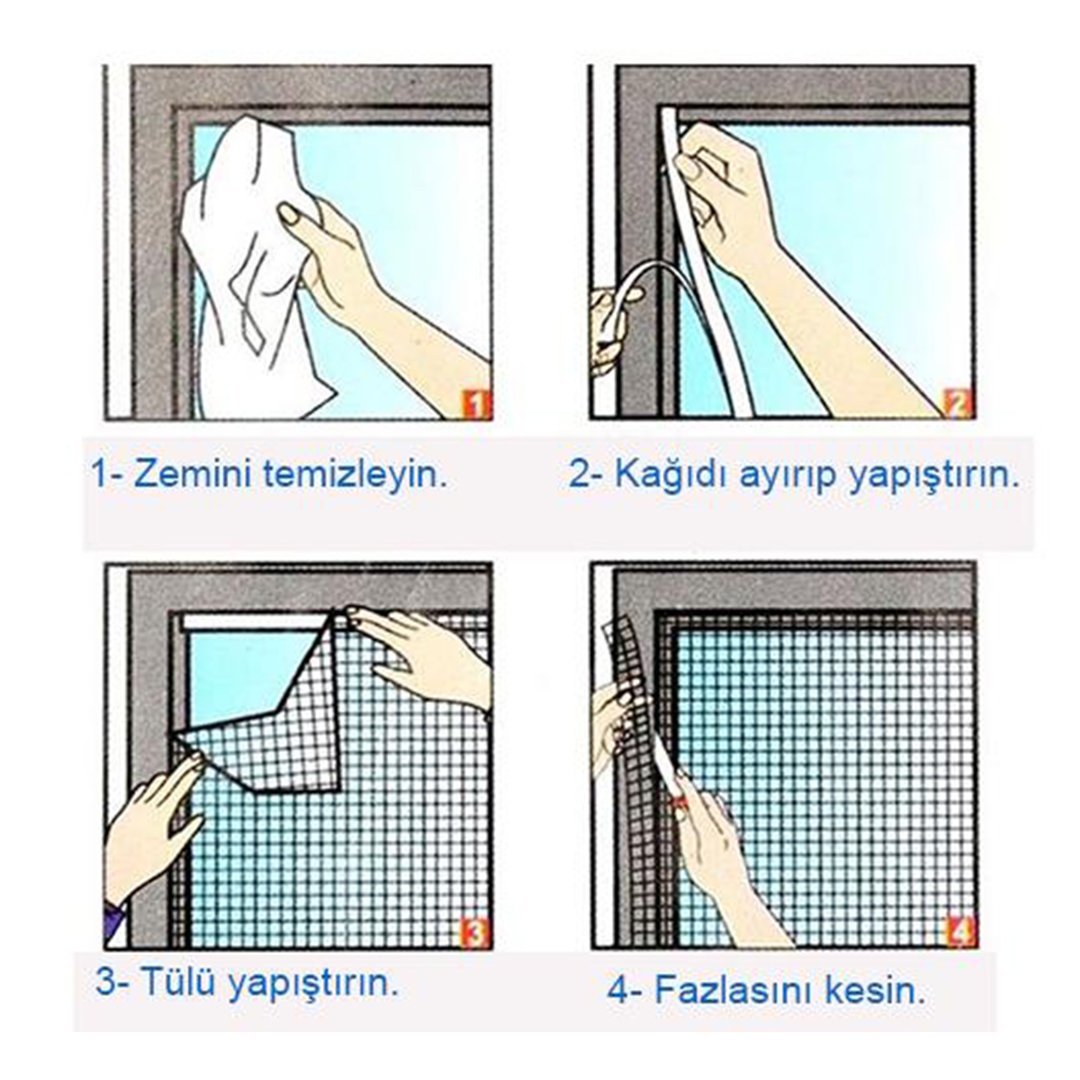 1

1- Zemini temizleyin.

2

2- Kağıdı ayırıp yapıştırın.

3

3- Tülü yapıştırın.

4

4- Fazlasını kesin.